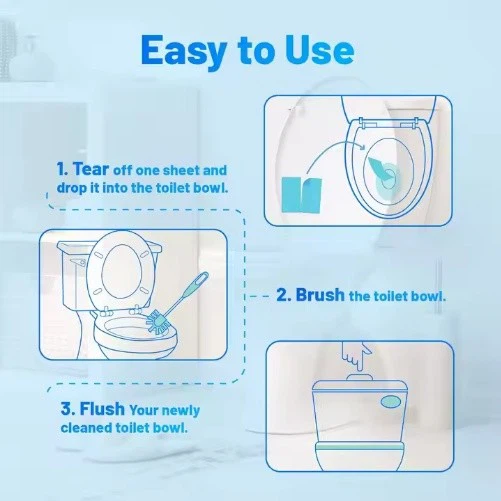 Easy to Use

1. Tear off one sheet and drop it into the toilet bowl.

2. Brush the toilet bowl.

3. Flush Your newly cleaned toilet bowl.