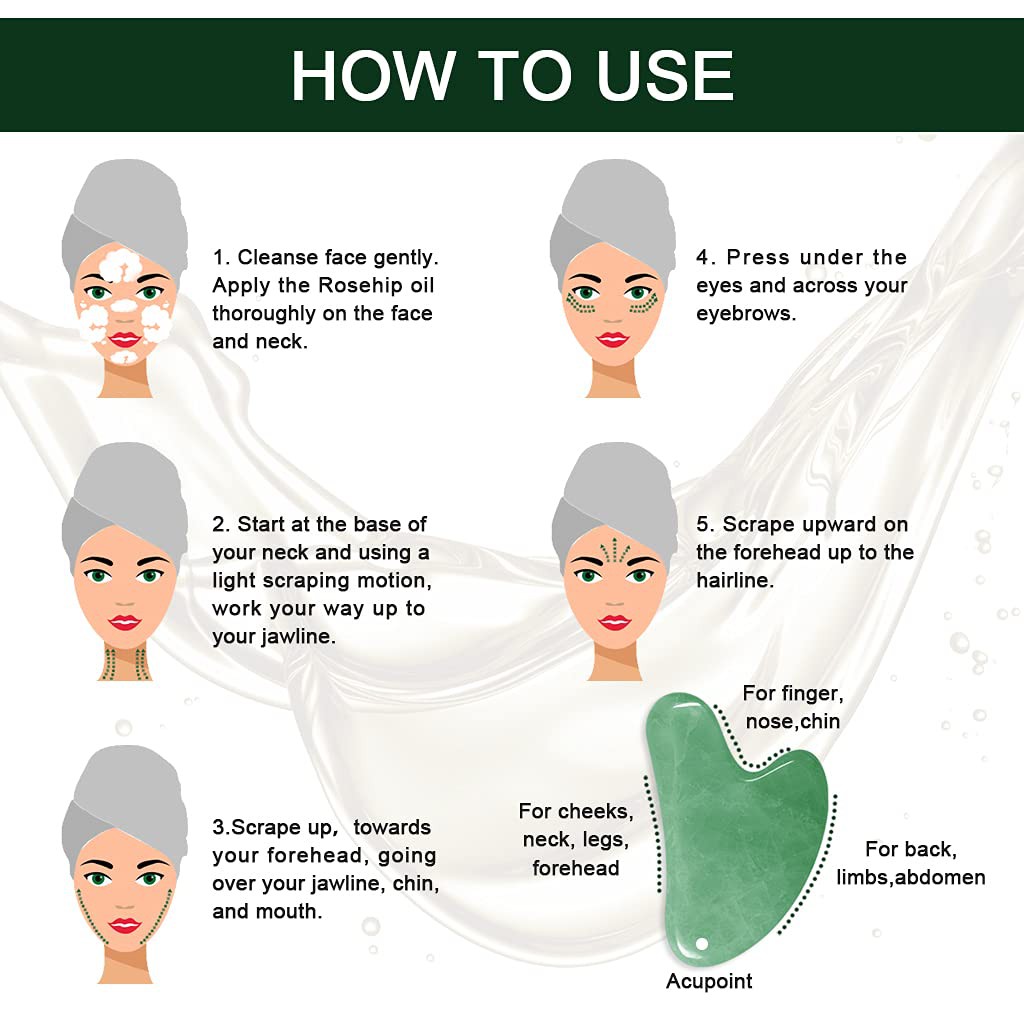 HOW TO USE

1. Cleanse face gently. Apply the Rosehip oil thoroughly on the face and neck.

2. Start at the base of your neck and using a light scraping motion, work your way up to your jawline.

3.Scrape up, towards your forehead, going over your jawline, chin, and mouth.

4. Press under the eyes and across your eyebrows.

5. Scrape upward on the forehead up to the hairline.

For finger, nose,chin

For cheeks, neck, legs, forehead

For back, limbs,abdomen

Acupoint